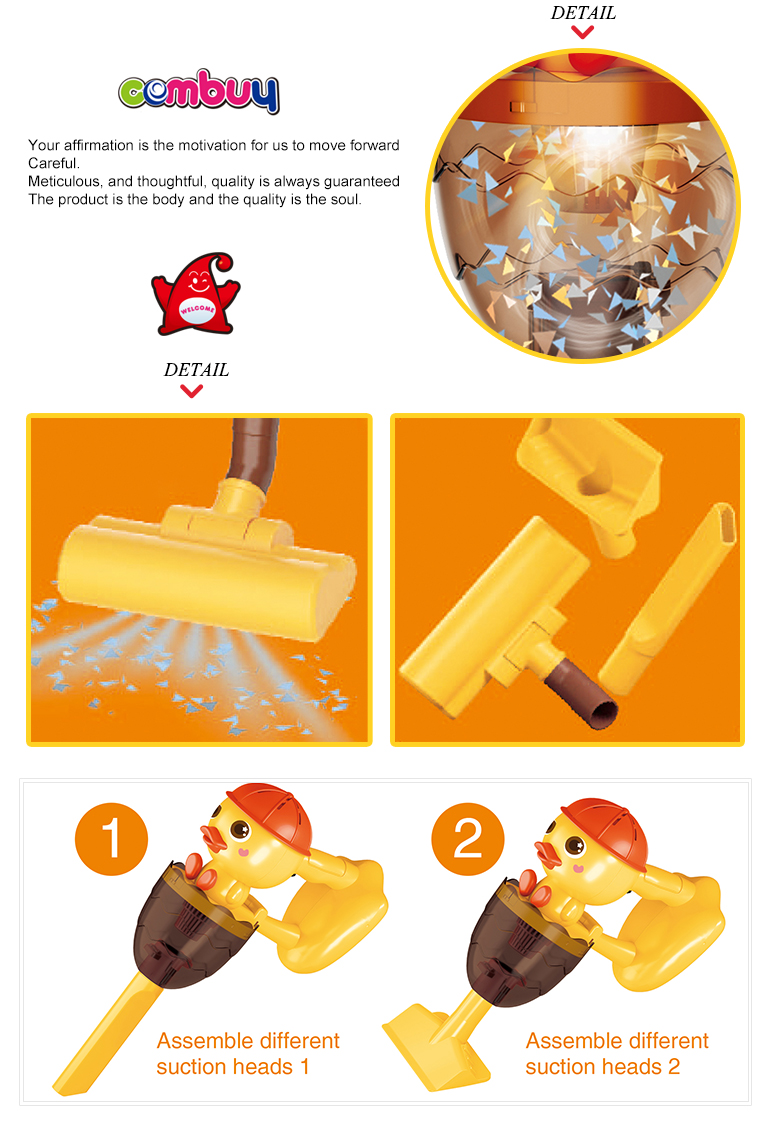 DETAIL

combuy

Your affirmation is the motivation for us to move forward
Careful.
Meticulous, and thoughtful, quality is always guaranteed
The product is the body and the quality is the soul.

WELCOME

DETAIL

1

Assemble different suction heads 1

2

Assemble different suction heads 2