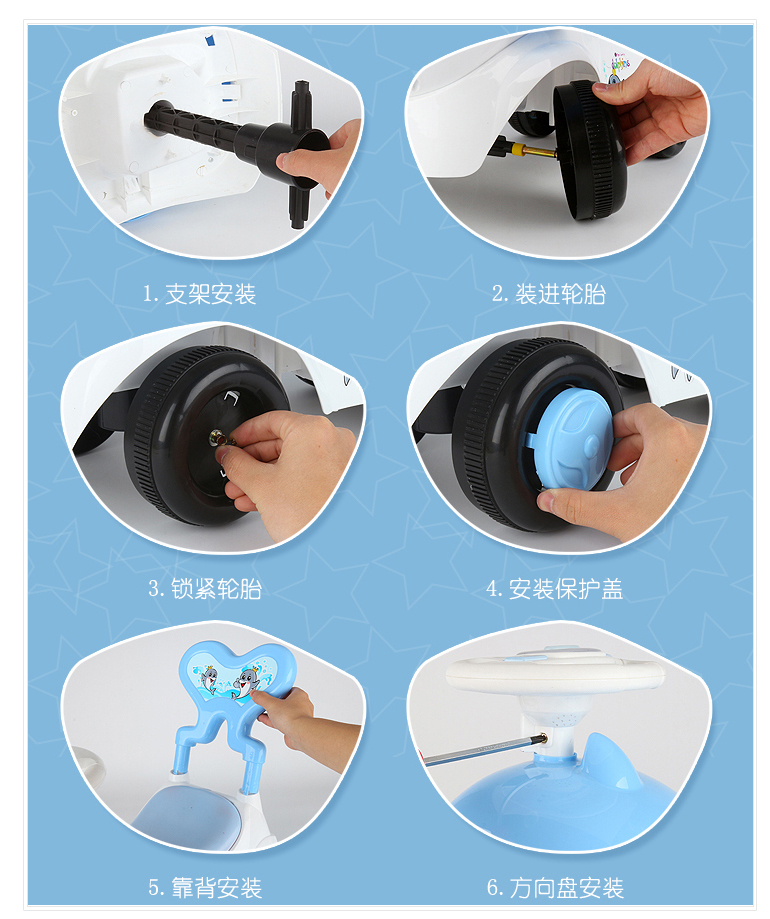 1. 支架安装

2. 装进轮胎

3. 锁紧轮胎

4. 安装保护盖

5. 靠背安装

6. 方向盘安装