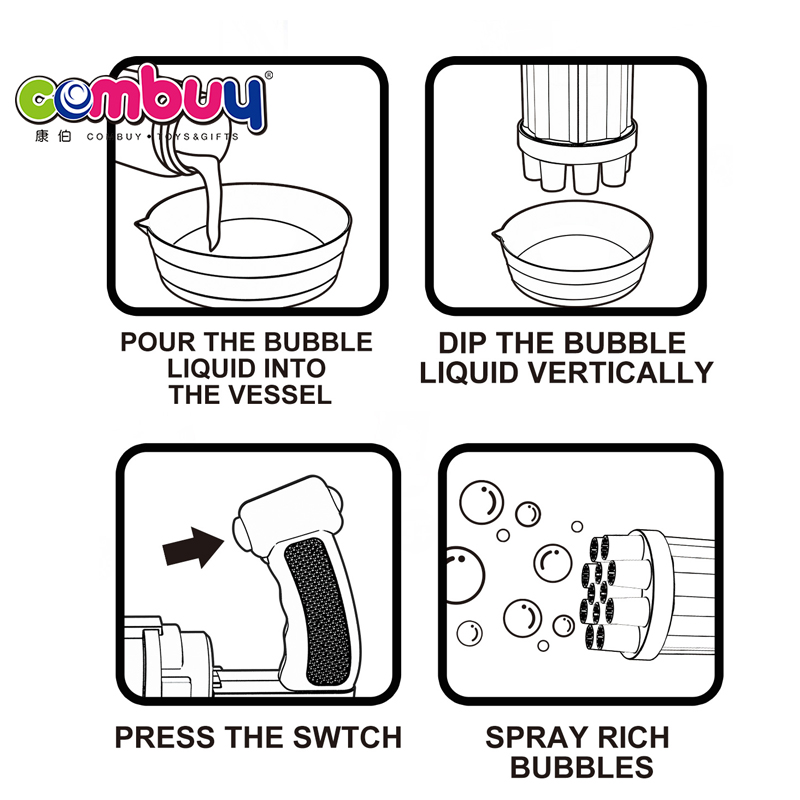 combuy®
康伯 COMBUY • TOYS&GIFTS

POUR THE BUBBLE LIQUID INTO THE VESSEL

DIP THE BUBBLE LIQUID VERTICALLY

PRESS THE SWTCH

SPRAY RICH BUBBLES